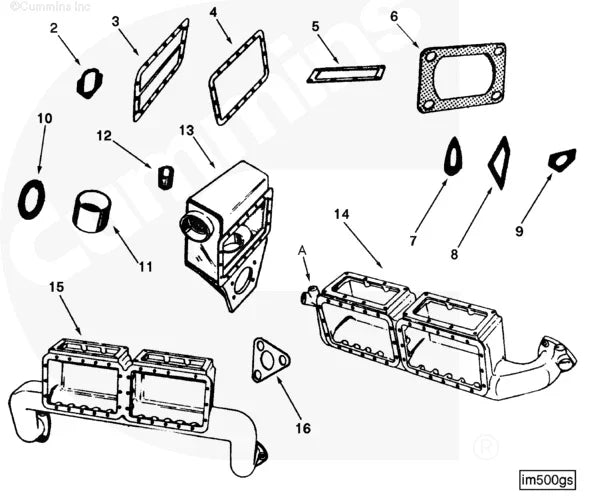 ©Cummins Inc

2
3
4
5
6
10
12
13
7
8
9
11
14
A
15
16
Cummins
®
im500gs