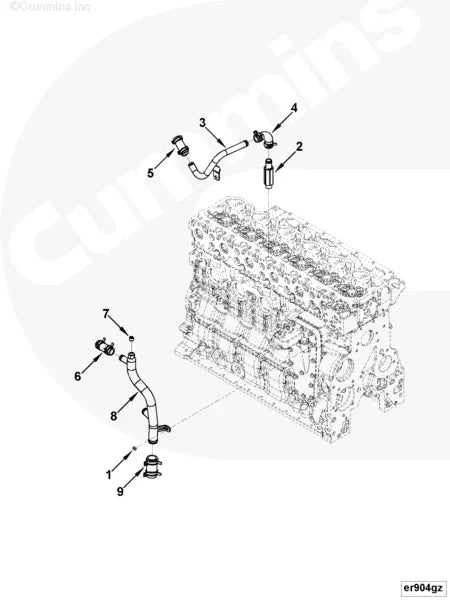 ©Cummins Inc

Cummins

4
3
2
5

7
6
8
1
9

er904gz