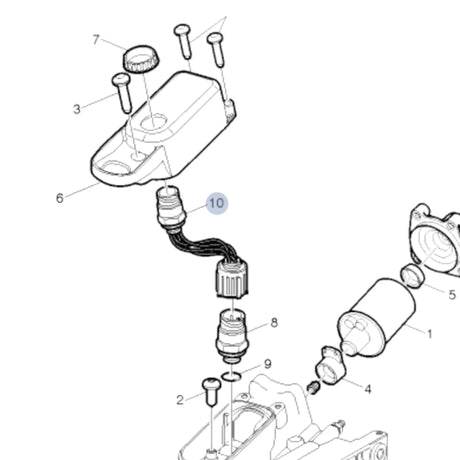 7
3
6
10
5
8
1
9
4
2